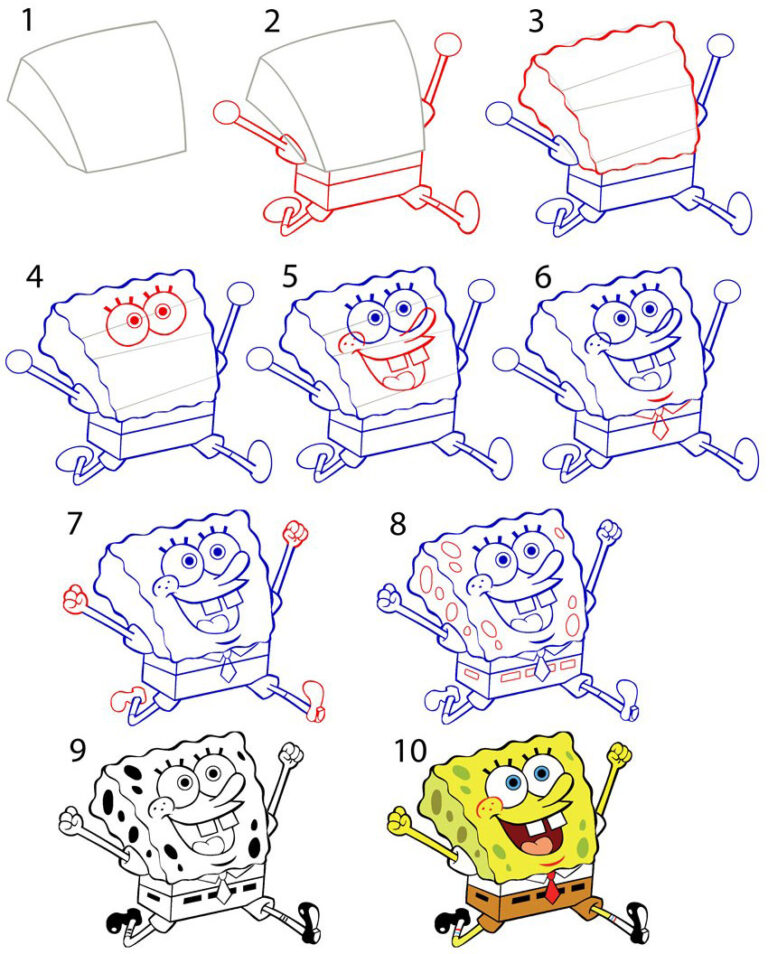 1
2
3
4
5
6
7
8
9
10