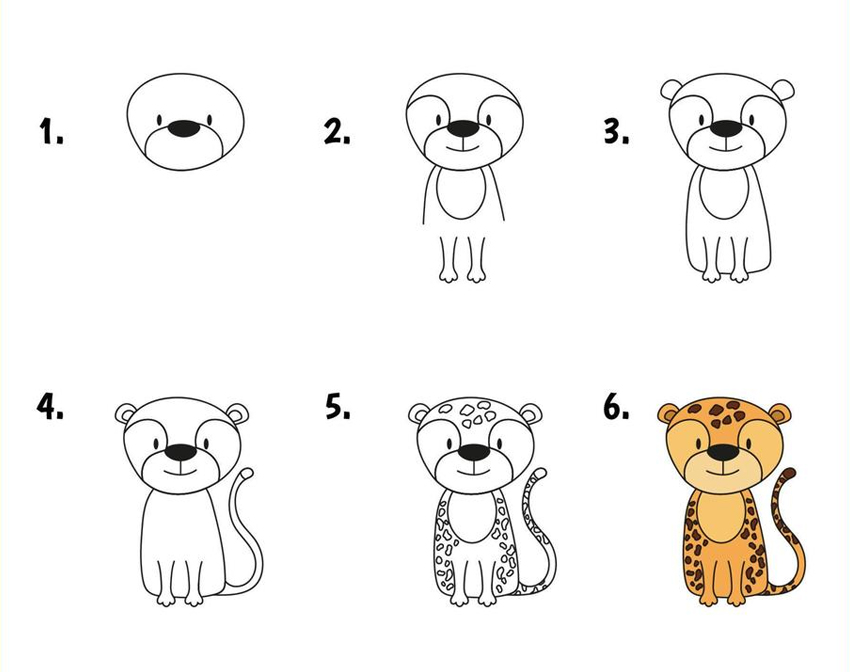 1.

2.

3.

4.

5.

6.